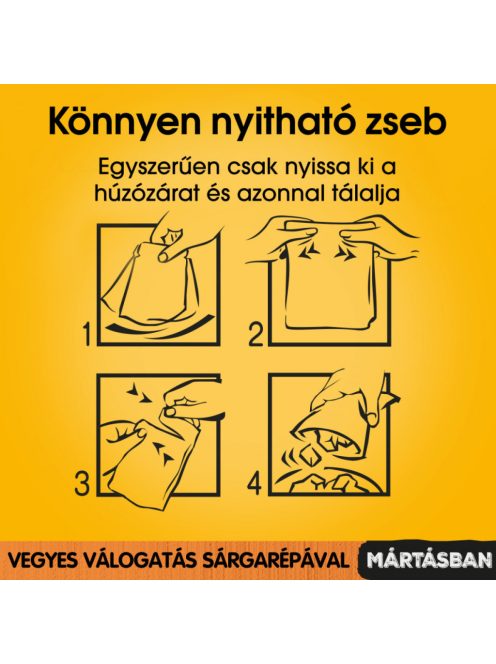 Könnyen nyitható zseb

Egyszerűen csak nyissa ki a húzózárat és azonnal tálalja

1

2

3

4

VEGYES VÁLOGATÁS SÁRGARÉPÁVAL MÁRTÁSBAN